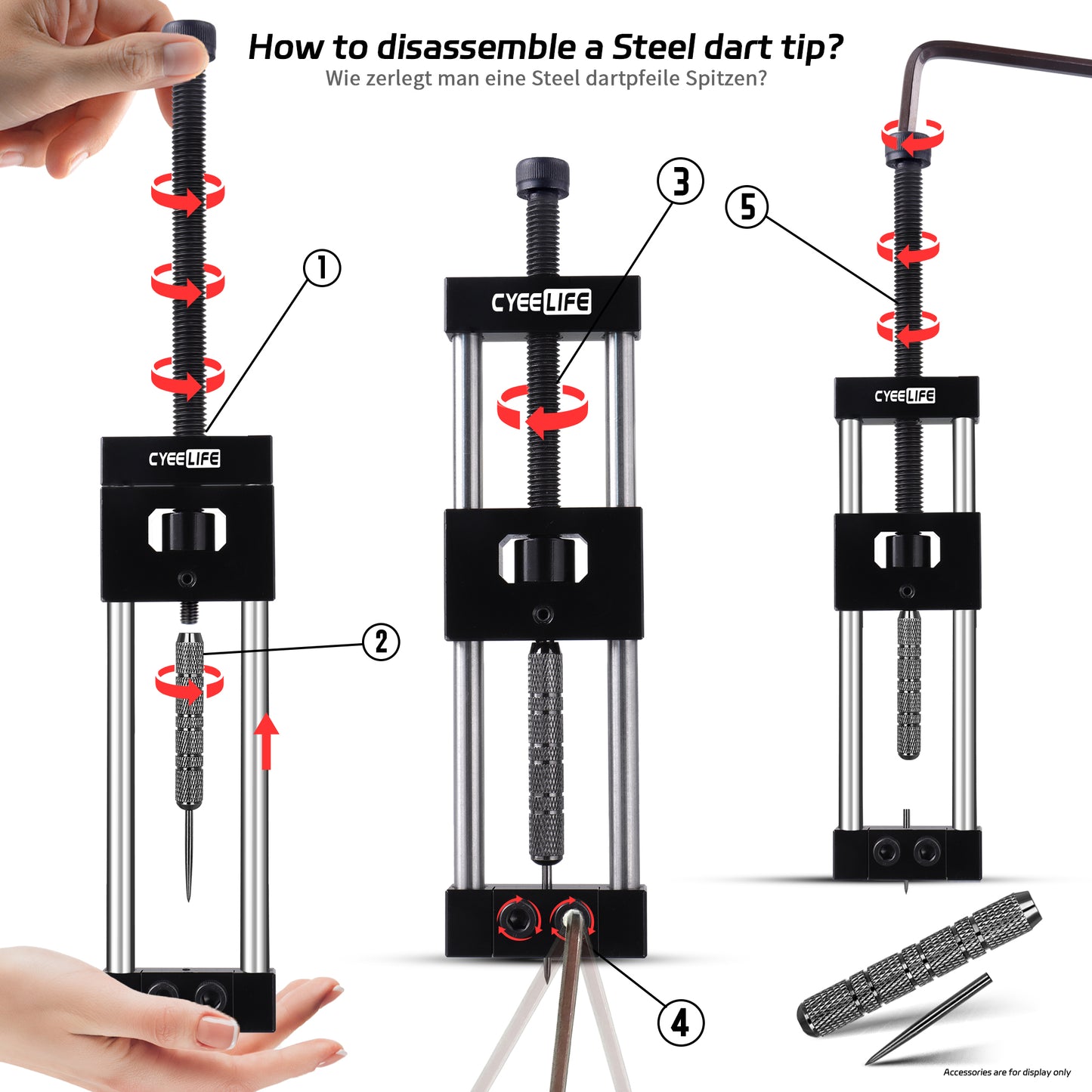 How to disassemble a Steel dart tip?
Wie zerlegt man eine Steel dartpfeile Spitzen?

1
CYEELIFE
2

3
CYEELIFE
4

5
CYEELIFE

Accessories are for display only