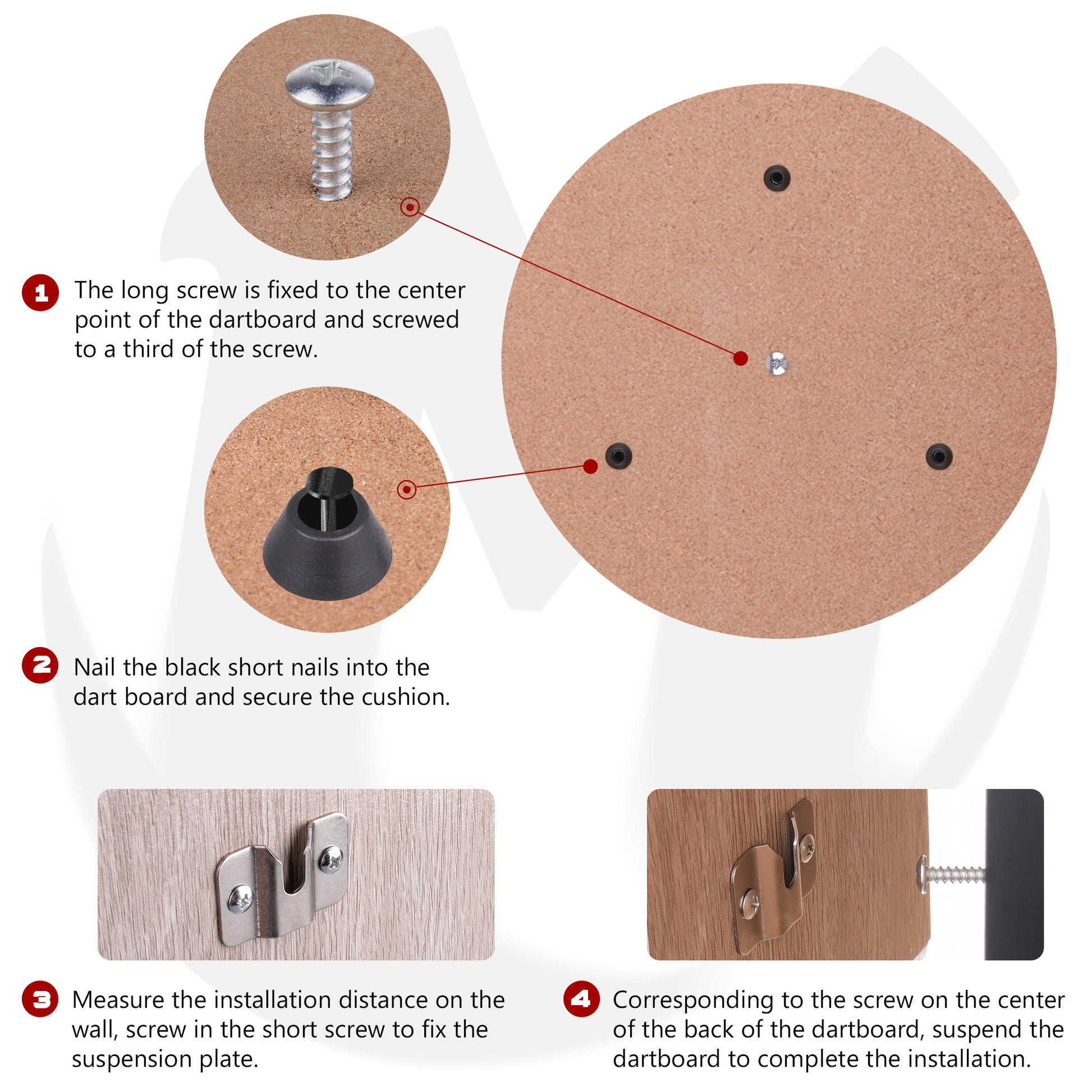 1 The long screw is fixed to the center point of the dartboard and screwed to a third of the screw.

2 Nail the black short nails into the dart board and secure the cushion.

3 Measure the installation distance on the wall, screw in the short screw to fix the suspension plate.

4 Corresponding to the screw on the center of the back of the dartboard, suspend the dartboard to complete the installation.