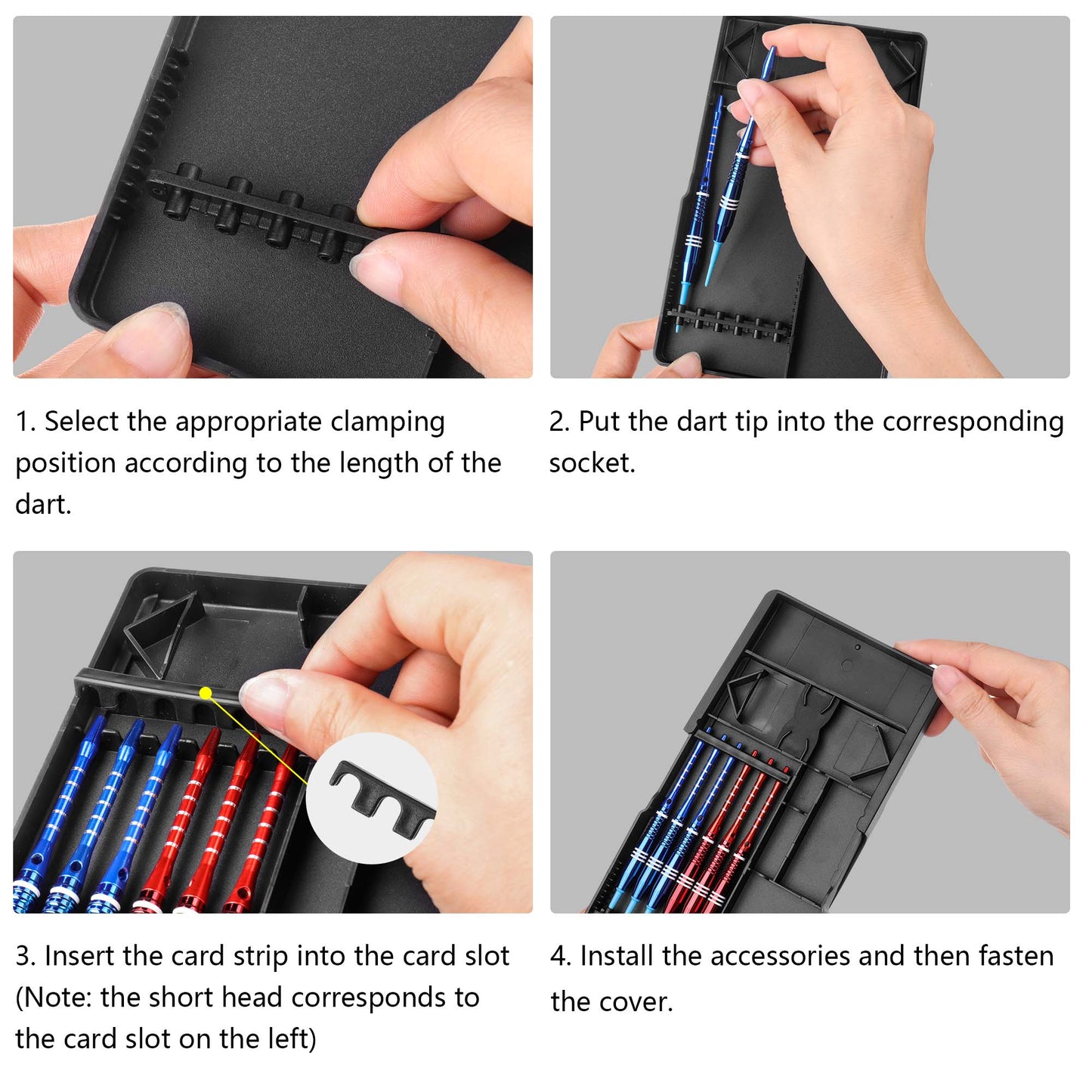 1. Select the appropriate clamping position according to the length of the dart.

2. Put the dart tip into the corresponding socket.

3. Insert the card strip into the card slot (Note: the short head corresponds to the card slot on the left)

4. Install the accessories and then fasten the cover.