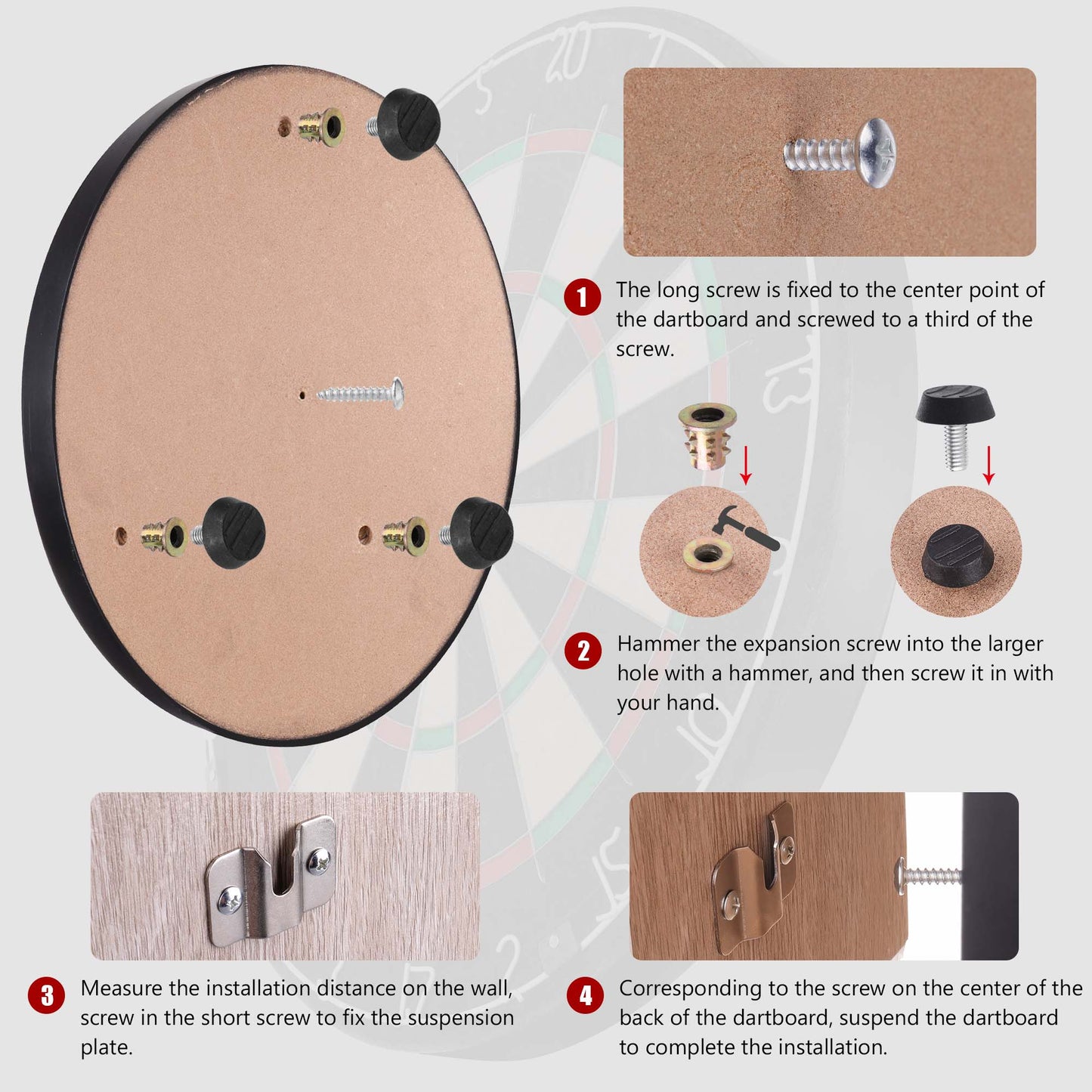 1 The long screw is fixed to the center point of the dartboard and screwed to a third of the screw.

2 Hammer the expansion screw into the larger hole with a hammer, and then screw it in with your hand.

3 Measure the installation distance on the wall, screw in the short screw to fix the suspension plate.

4 Corresponding to the screw on the center of the back of the dartboard, suspend the dartboard to complete the installation.